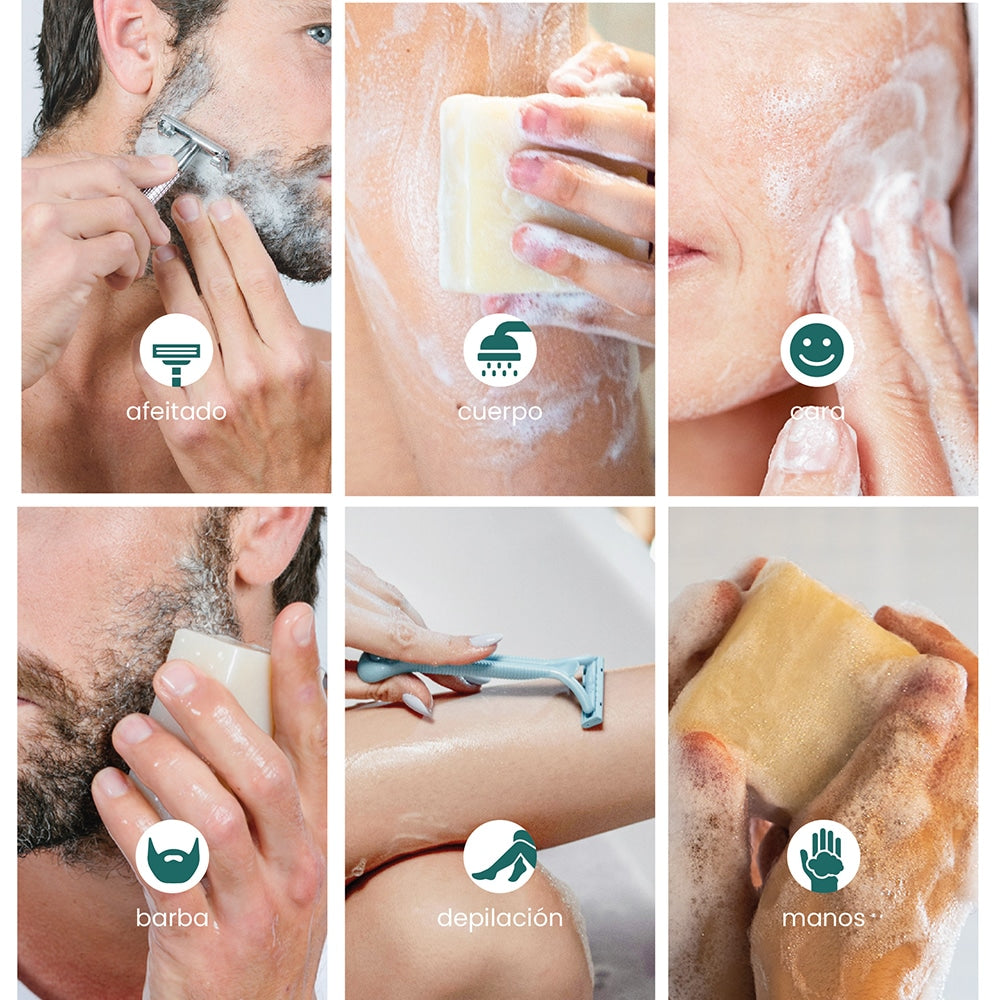 afeitado

cuerpo

cara

barba

depilación

manos